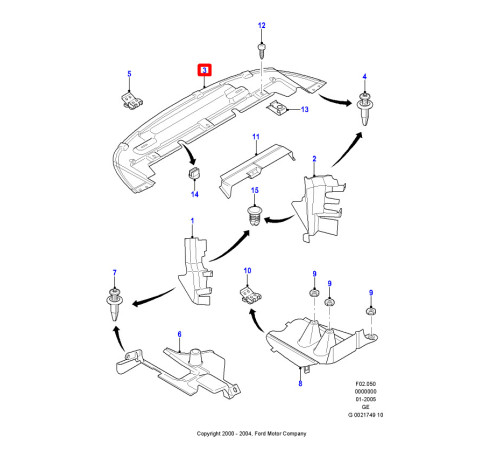 12
3
5
4
13
11
2
14
15
1
7
10
9
9
9
6
8
F02.050
0000000
01-2005
GE
G 0021749 10
Copyright 2000 - 2004, Ford Motor Company